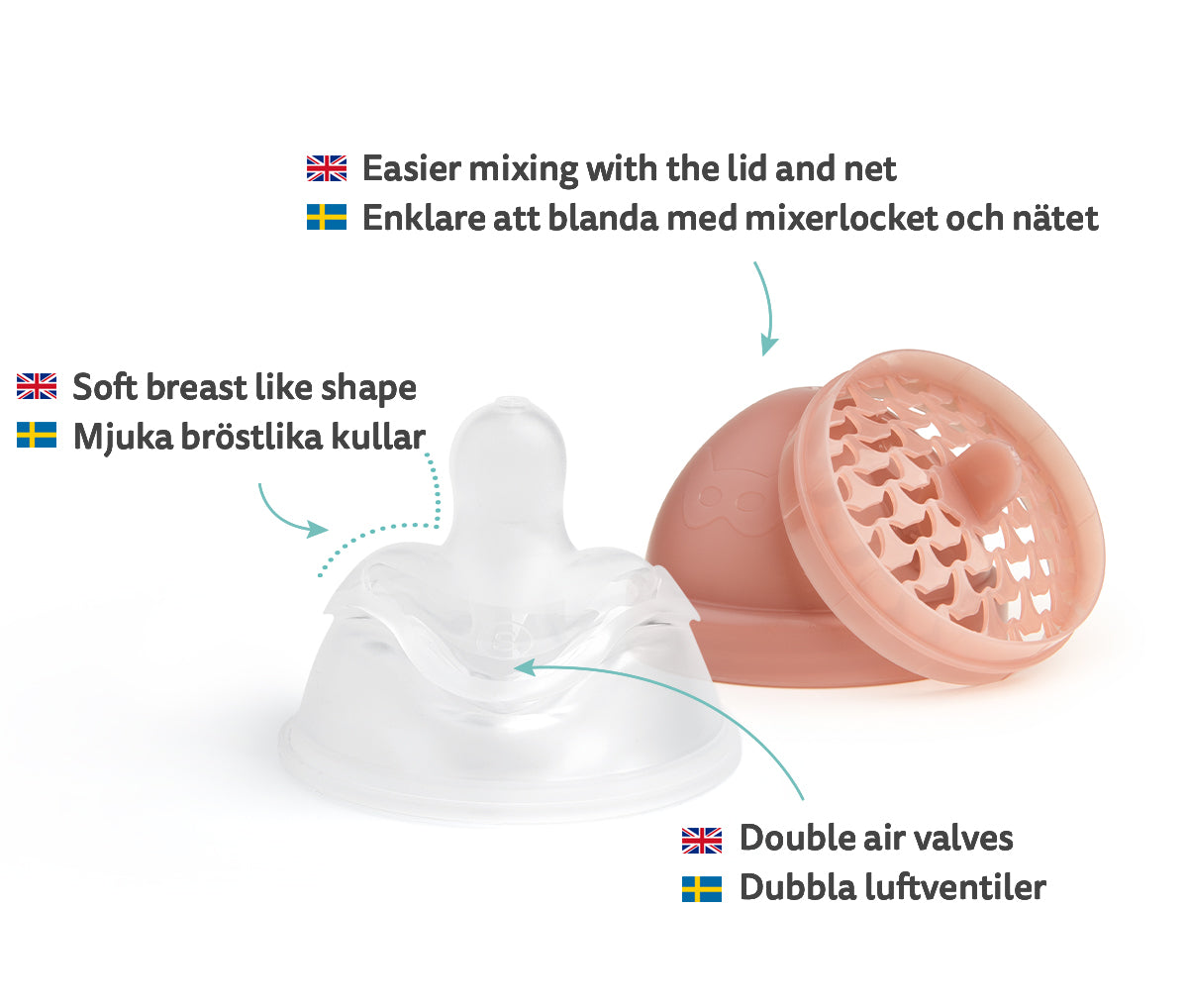 Easier mixing with the lid and net
Enklare att blanda med mixerlocket och nätet

Soft breast like shape
Mjuka bröstlika kullar

Double air valves
Dubbla luftventiler