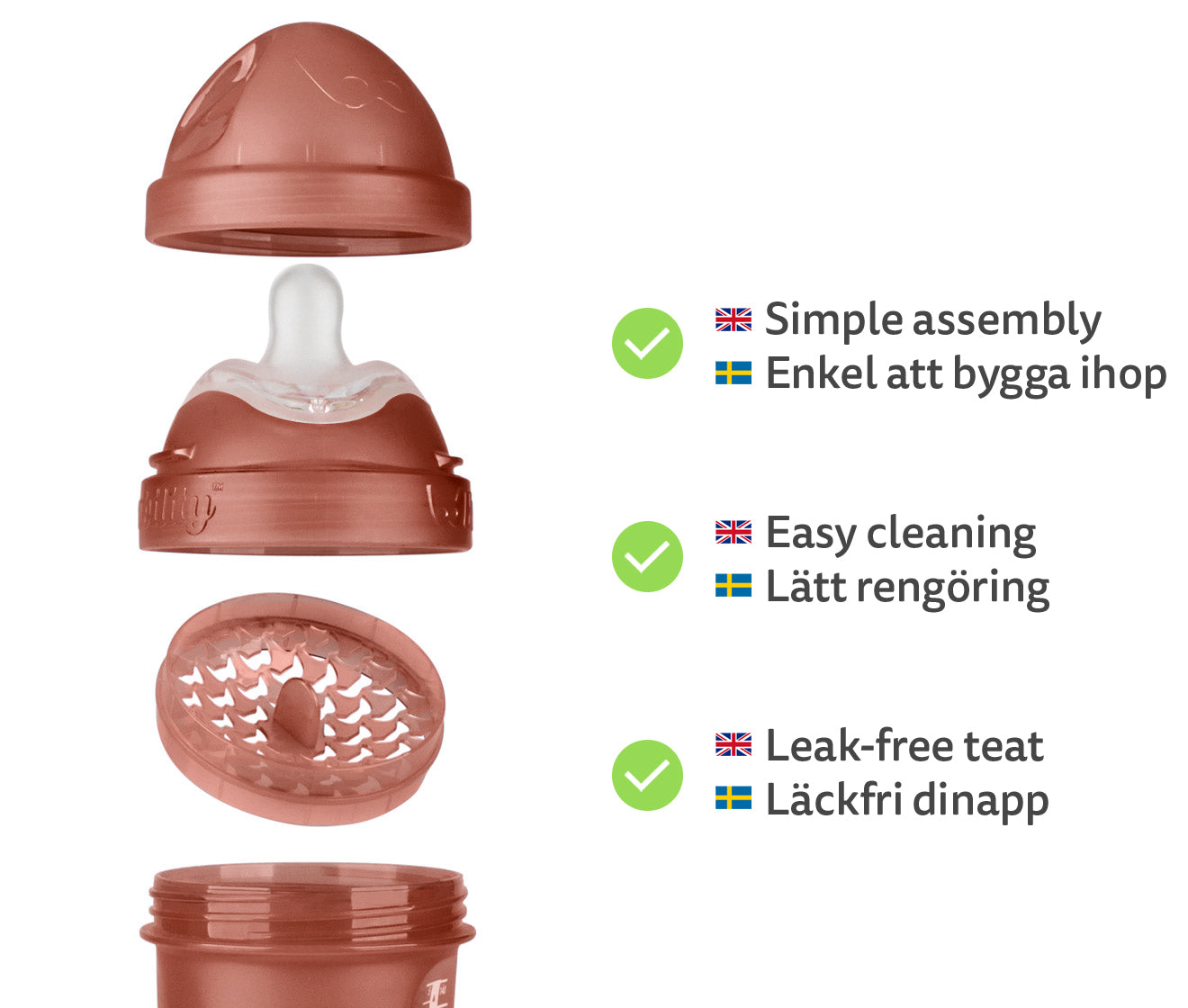 Simple assembly
Enkel att bygga ihop

Easy cleaning
Lätt rengöring

Leak-free teat
Läckfri dinapp